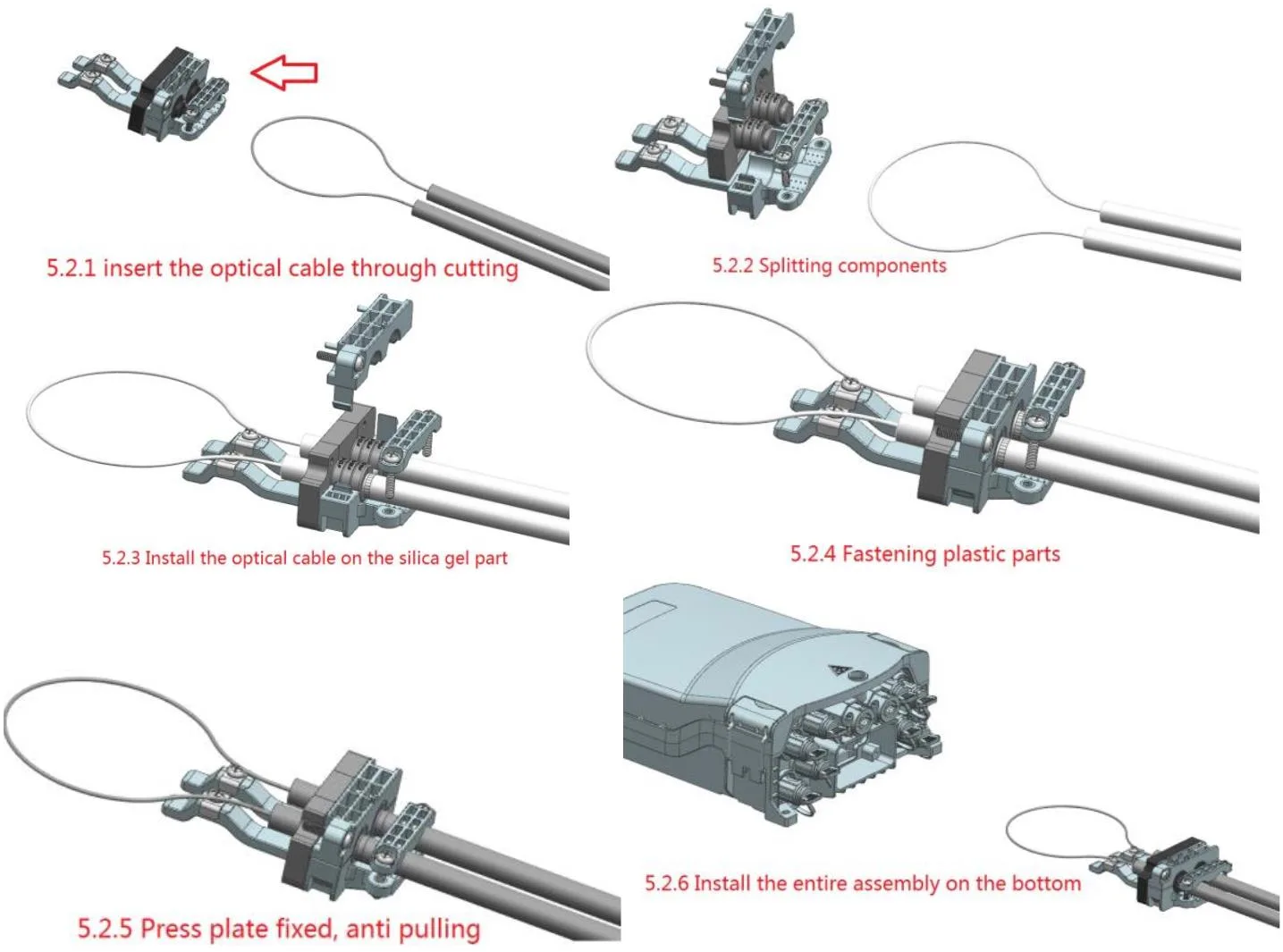 5.2.1 insert the optical cable through cutting

5.2.2 Splitting components

5.2.3 Install the optical cable on the silica gel part

5.2.4 Fastening plastic parts

5.2.5 Press plate fixed, anti pulling

5.2.6 Install the entire assembly on the bottom